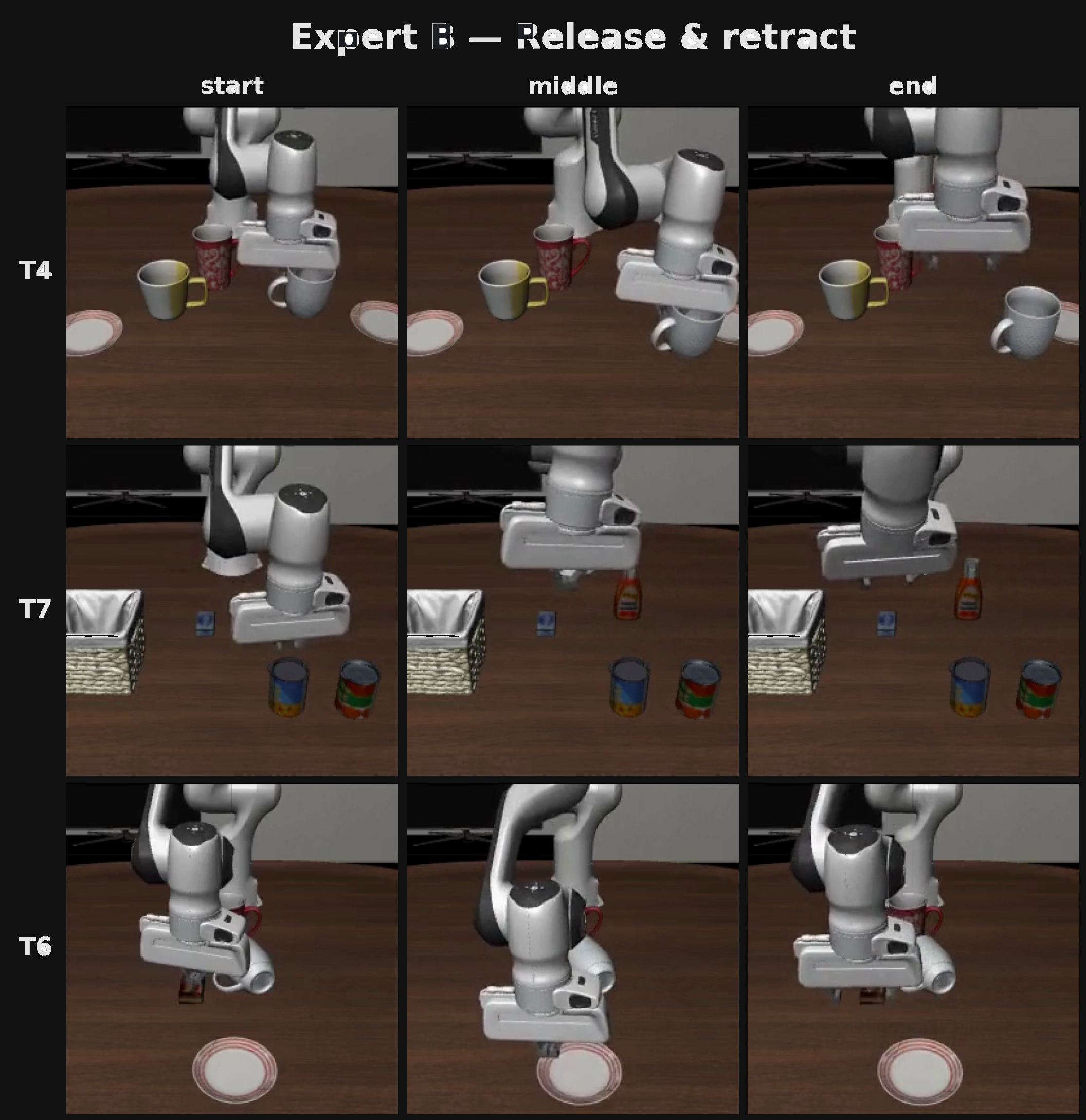 Expert B — Release & retract

start

middle

end

T4

T7

T6