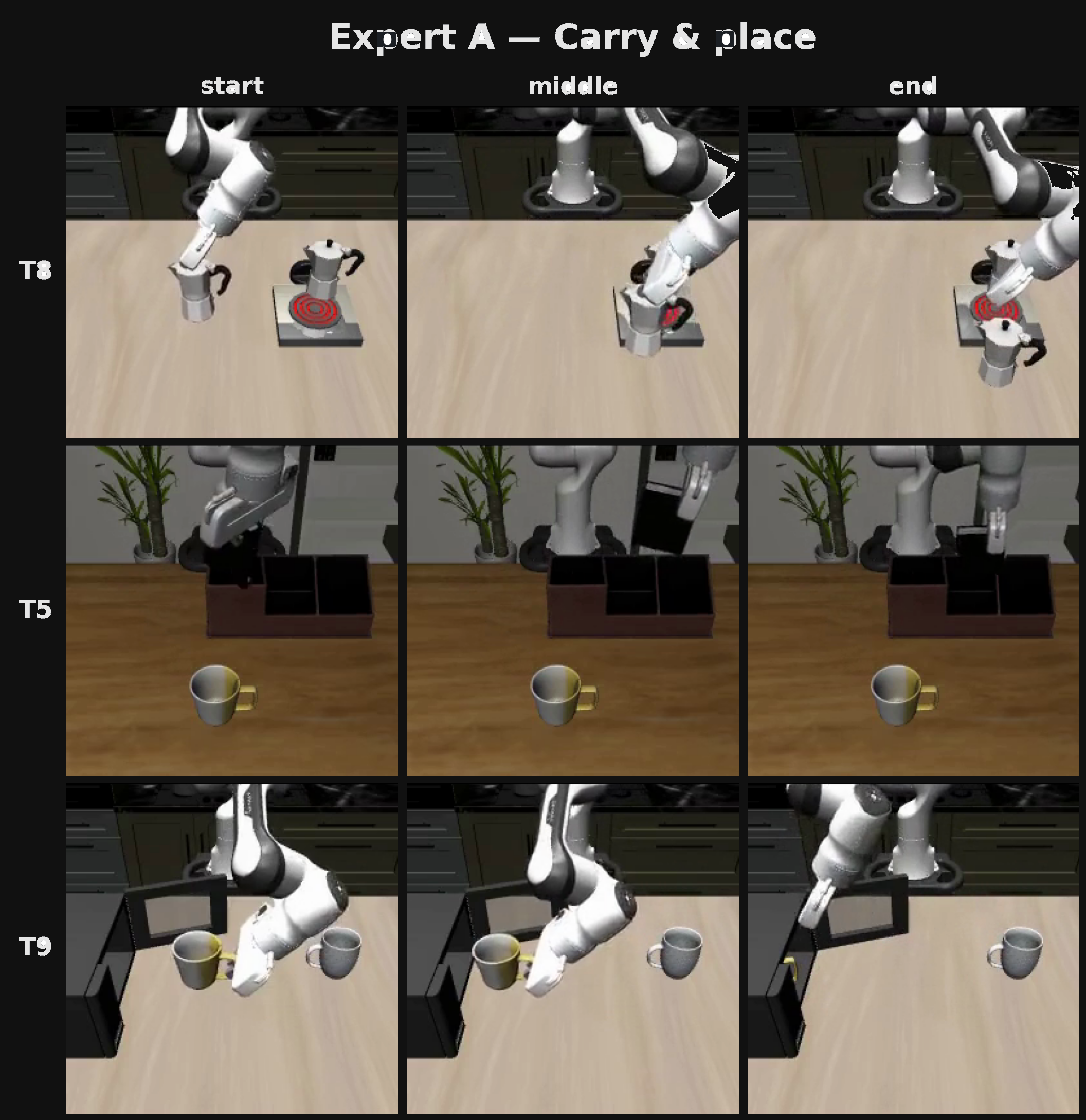 Expert A — Carry & place

start

middle

end

T8

T5

T9